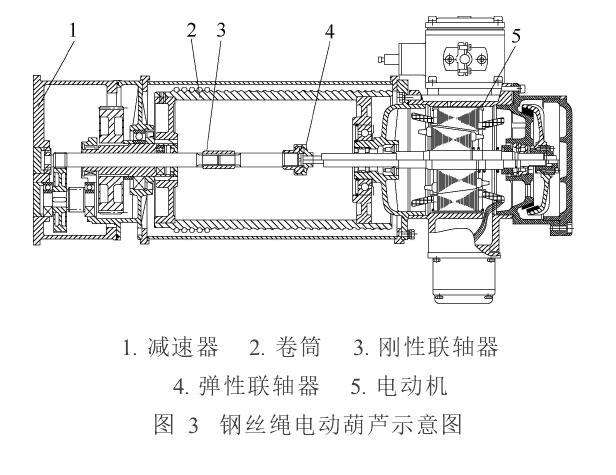 1
2
3
4
5

1. 减速器　2. 卷筒　3. 刚性联轴器
4. 弹性联轴器　5. 电动机
图 3　钢丝绳电动葫芦示意图