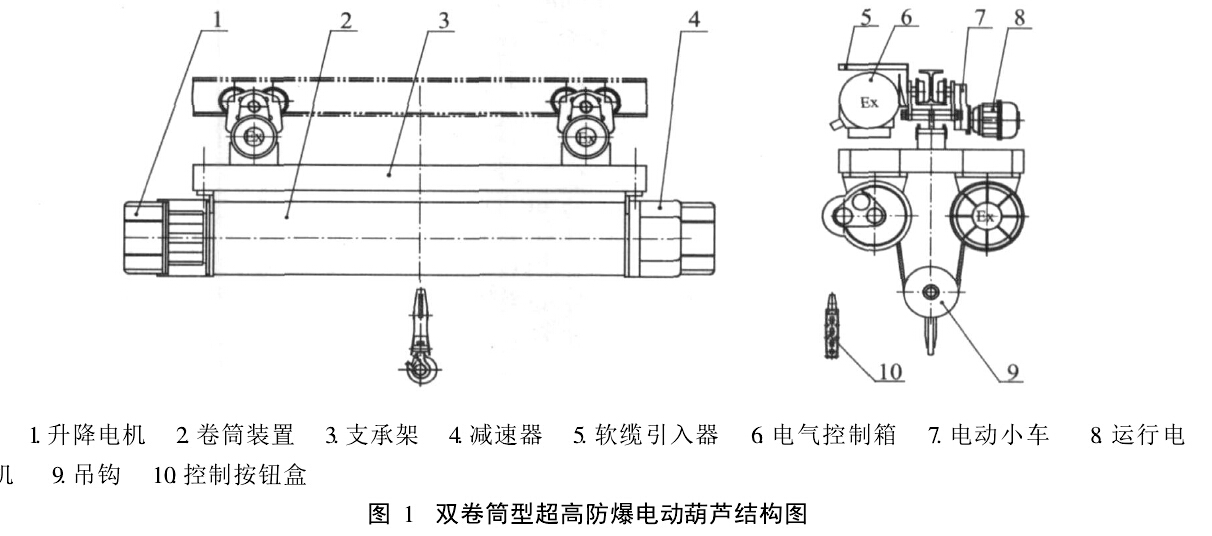 1 2 3 4

Ex Ex

5 6 7 8

Ex

Ex

10 9

1. 升降电机 2. 卷筒装置 3. 支承架 4. 减速器 5. 软缆引入器 6. 电气控制箱 7. 电动小车 8. 运行电机 9. 吊钩 10. 控制按钮盒

图 1 双卷筒型超高防爆电动葫芦结构图